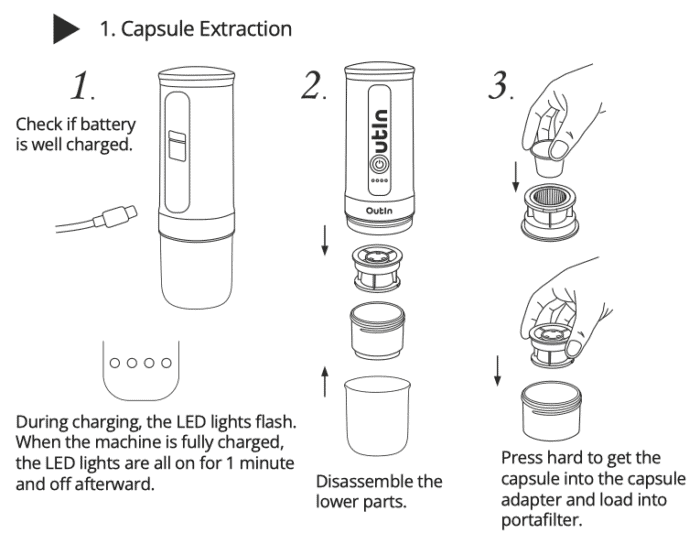 1. Capsule Extraction

1.

Check if battery is well charged.

During charging, the LED lights flash. When the machine is fully charged, the LED lights are all on for 1 minute and off afterward.

2.

OutIn

OutIn

Disassemble the lower parts.

3.

Press hard to get the capsule into the capsule adapter and load into portafilter.